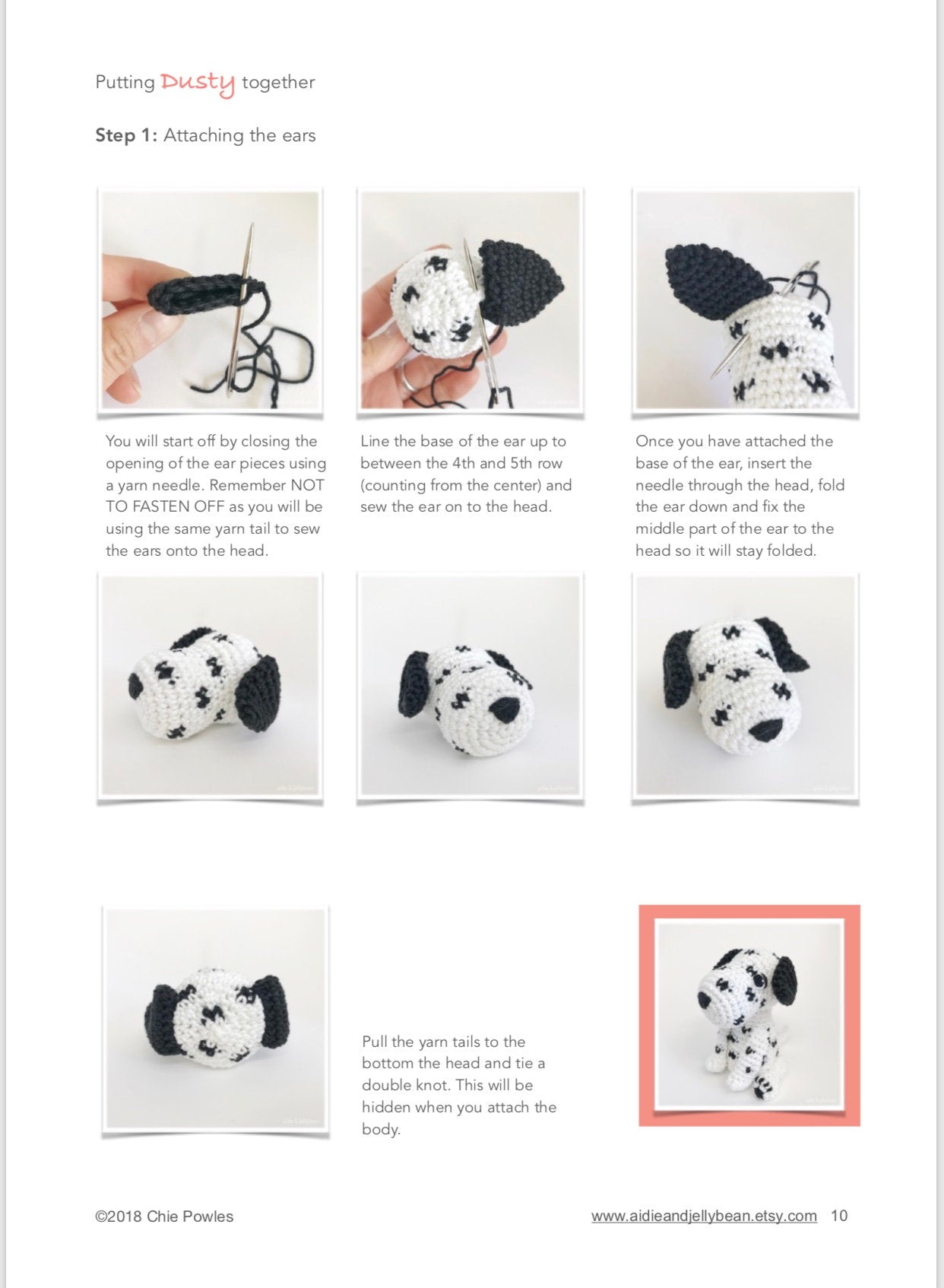 Putting Dusty together

**Step 1:** Attaching the ears

You will start off by closing the opening of the ear pieces using a yarn needle. Remember NOT TO FASTEN OFF as you will be using the same yarn tail to sew the ears onto the head.

Line the base of the ear up to between the 4th and 5th row (counting from the center) and sew the ear on to the head.

Once you have attached the base of the ear, insert the needle through the head, fold the ear down and fix the middle part of the ear to the head so it will stay folded.

Pull the yarn tails to the bottom the head and tie a double knot. This will be hidden when you attach the body.

©2018 Chie Powles

www.aidieandjellybean.etsy.com 10